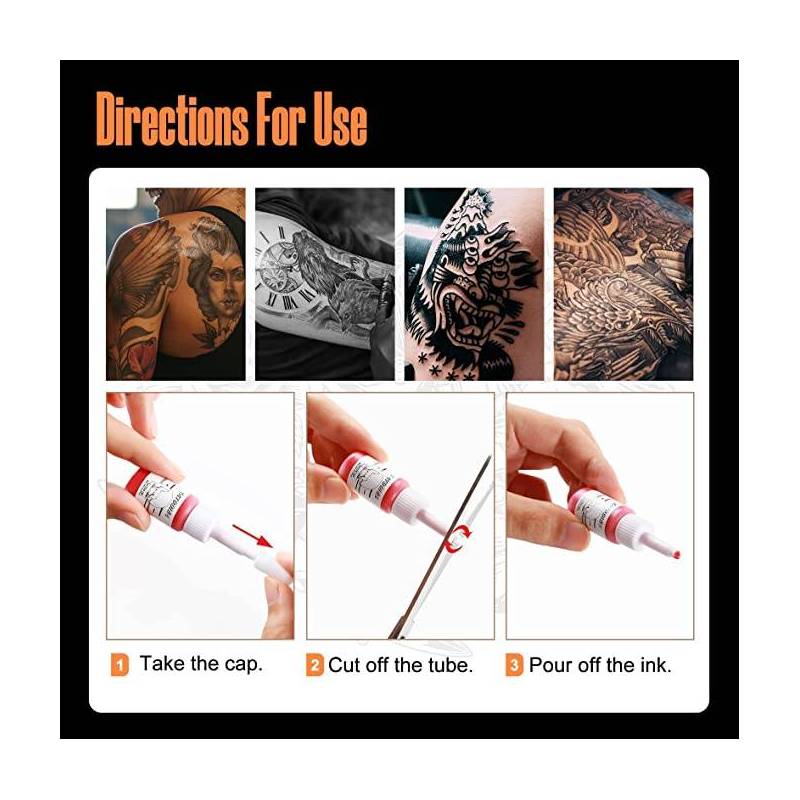 Directions For Use

1 Take the cap.

2 Cut off the tube.

3 Pour off the ink.