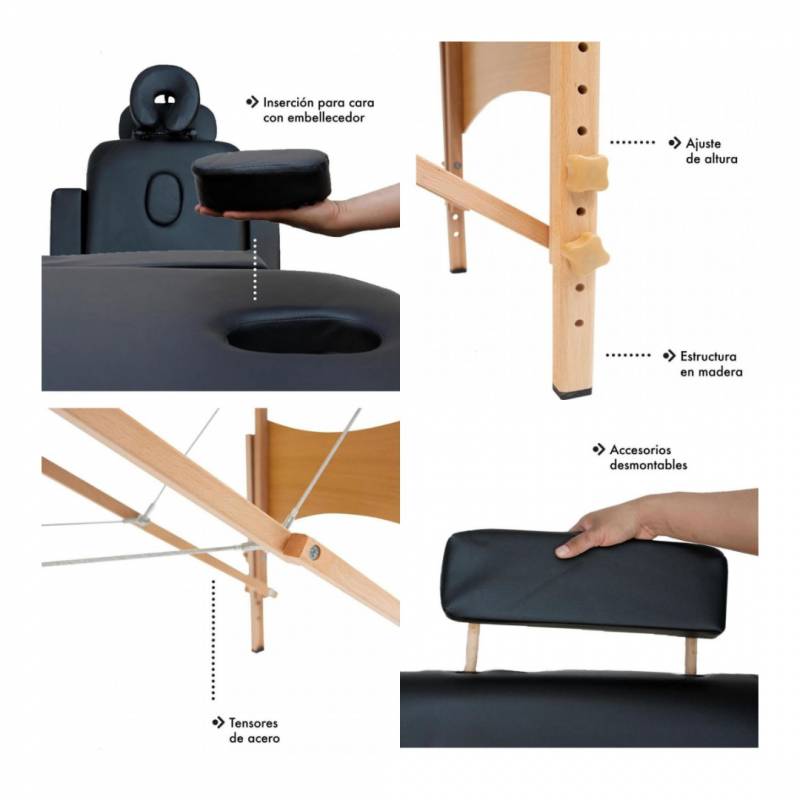 Inserción para cara con embellecedor

Ajuste de altura

Estructura en madera

Accesorios desmontables

Tensores de acero